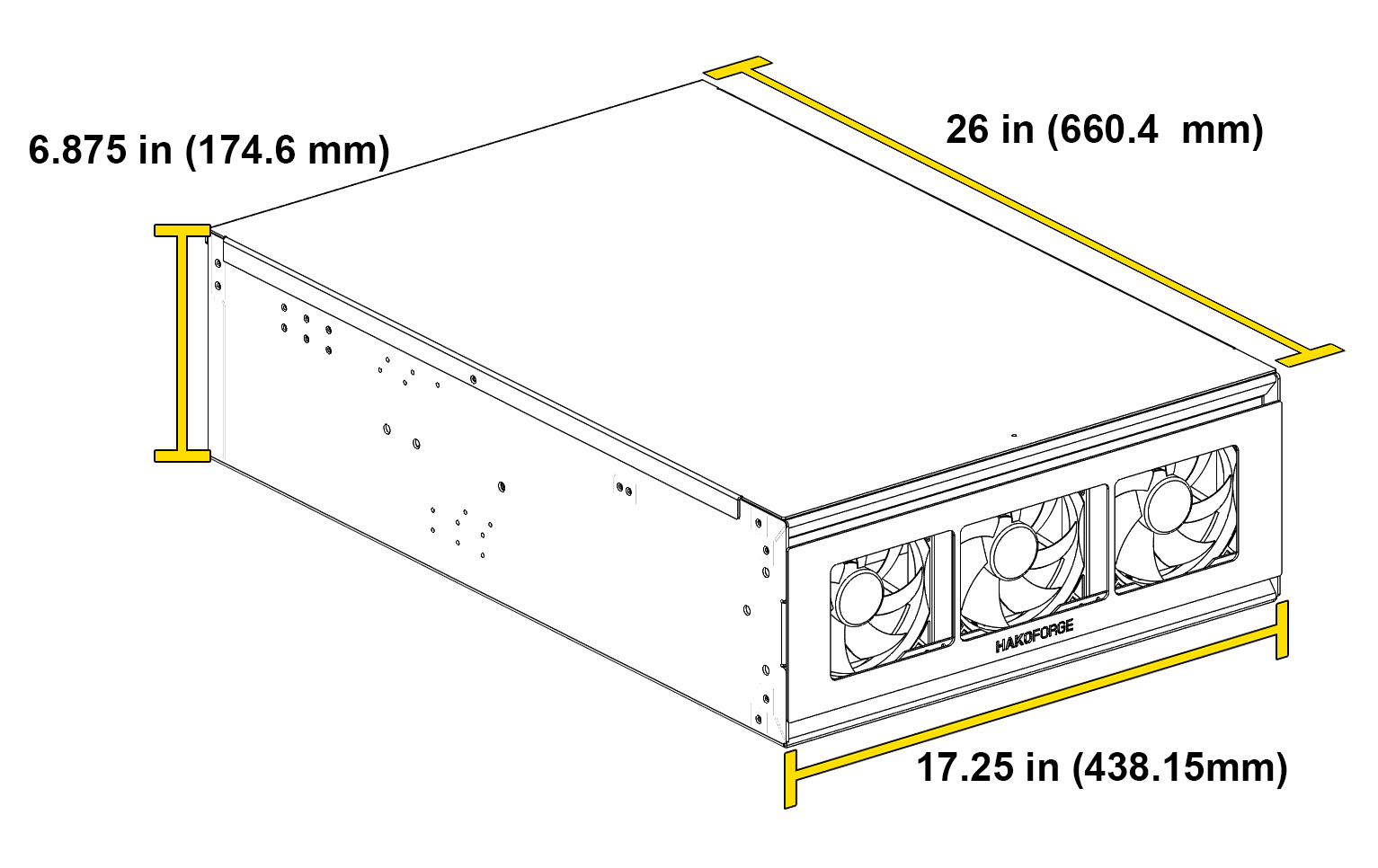 6.875 in (174.6 mm)

26 in (660.4  mm)

HAKOFORGE

17.25 in (438.15mm)