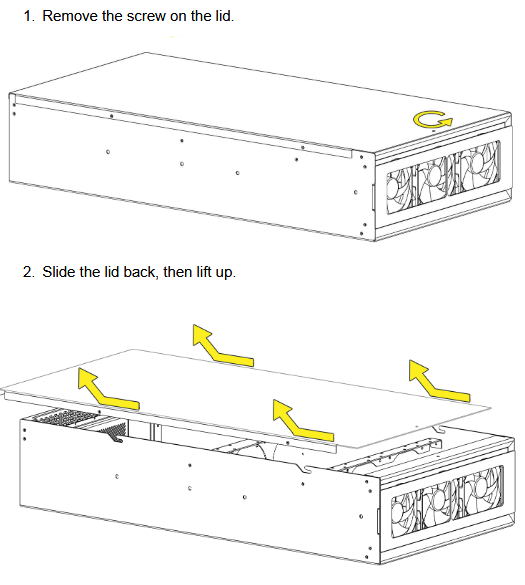 1. Remove the screw on the lid.

2. Slide the lid back, then lift up.